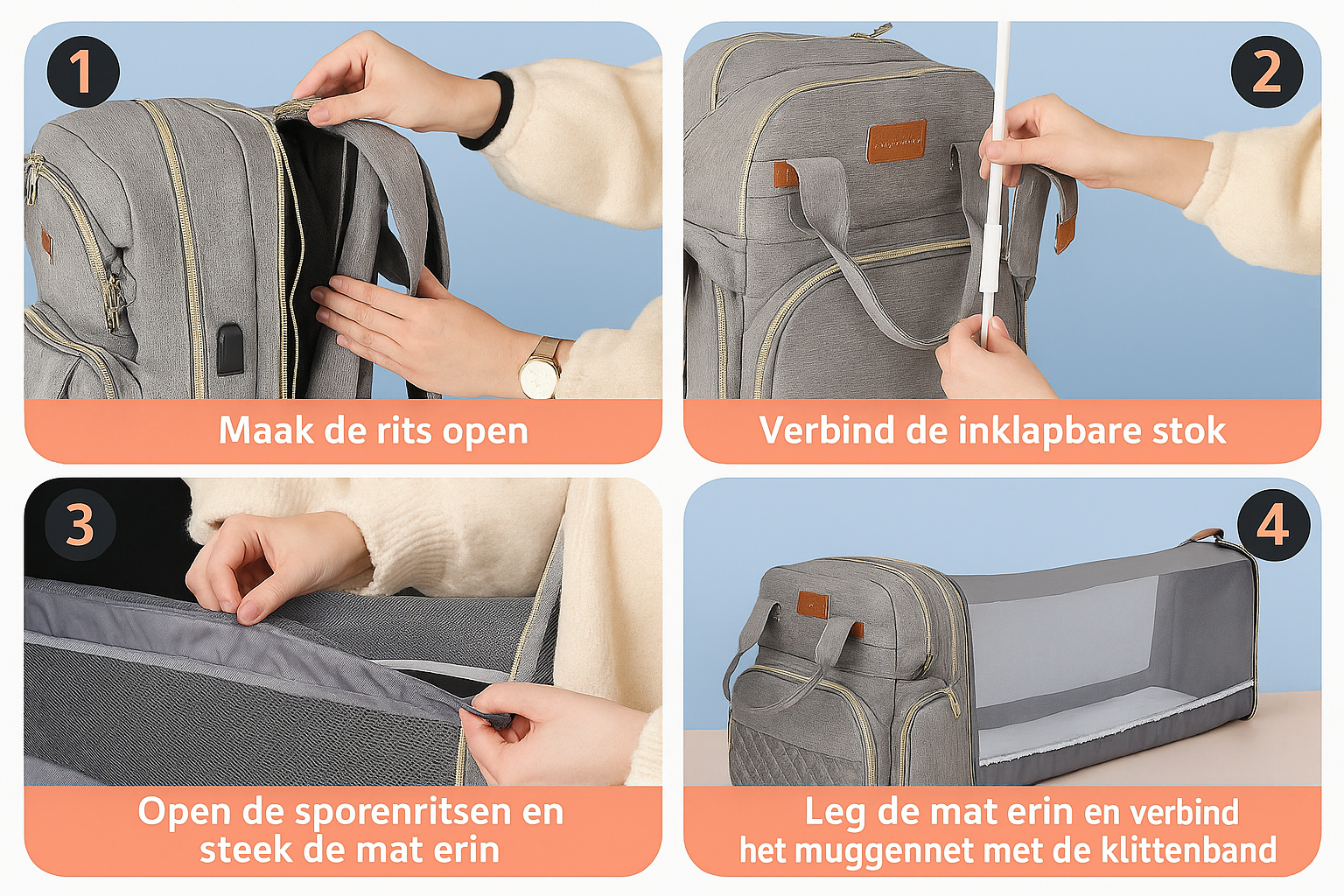 1

Maak de rits open

2

Verbind de inklapbare stok

3

Open de sporenritsen en steek de mat erin

4

Leg de mat erin en verbind het muggennet met de klittenband